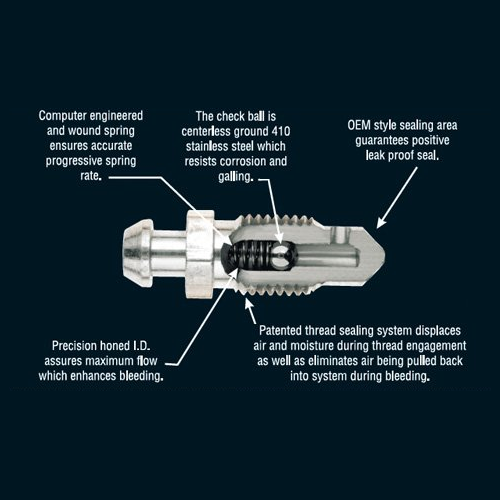 Computer engineered and wound spring ensures accurate progressive spring rate.

The check ball is centerless ground 410 stainless steel which resists corrosion and galling.

OEM style sealing area guarantees positive leak proof seal.

Precision honed I.D. assures maximum flow which enhances bleeding.

Patented thread sealing system displaces air and moisture during thread engagement as well as eliminates air being pulled back into system during bleeding.